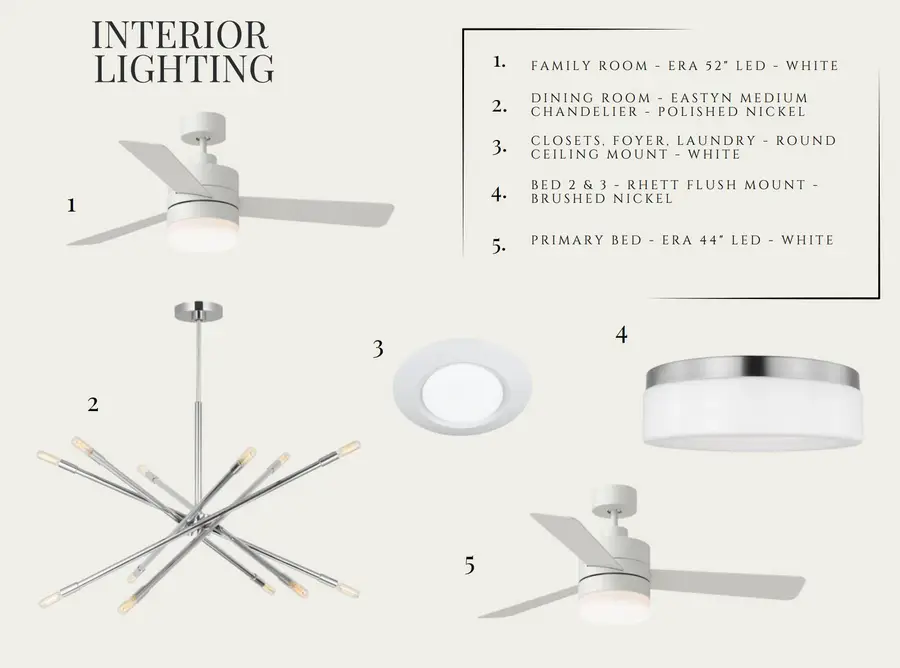 INTERIOR LIGHTING

1. FAMILY ROOM - ERA 52" LED - WHITE

2. DINING ROOM - EASTYN MEDIUM CHANDELIER - POLISHED NICKEL

3. CLOSETS, FOYER, LAUNDRY - ROUND CEILING MOUNT - WHITE

4. BED 2 & 3 - RHETT FLUSH MOUNT - BRUSHED NICKEL

5. PRIMARY BED - ERA 44" LED - WHITE

1

2

3

4

5